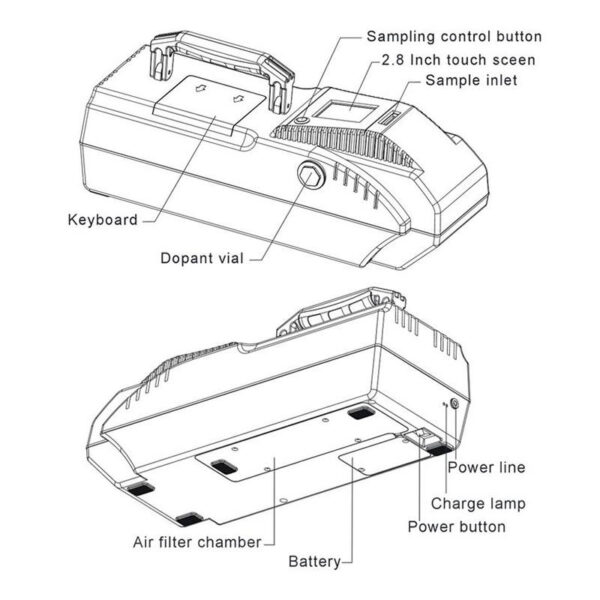 Sampling control button
2.8 Inch touch sceen
Sample inlet
Keyboard
Dopant vial
Power line
Charge lamp
Power button
Air filter chamber
Battery